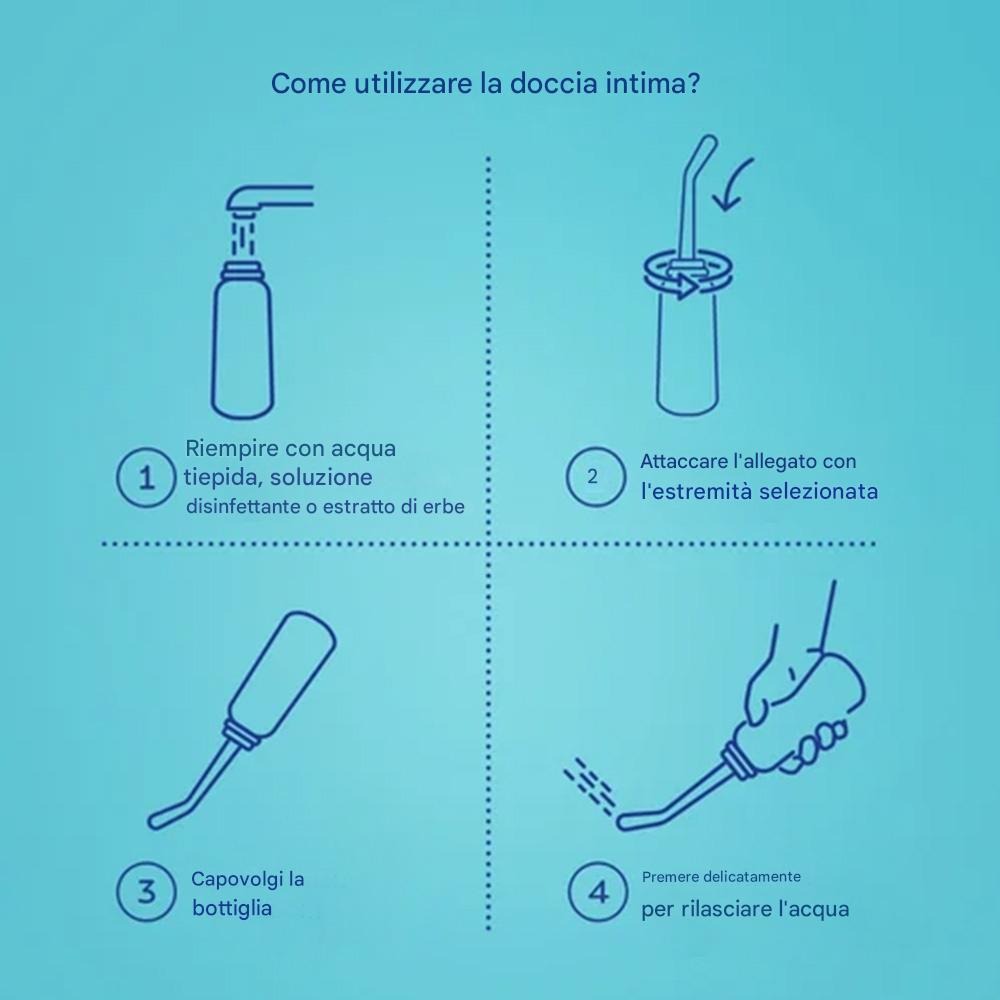 Come utilizzare la doccia intima?

1 Riempire con acqua tiepida, soluzione disinfettante o estratto di erbe

2 Attaccare l'allegato con l'estremità selezionata

3 Capovolgi la bottiglia

4 Premere delicatamente per rilasciare l'acqua